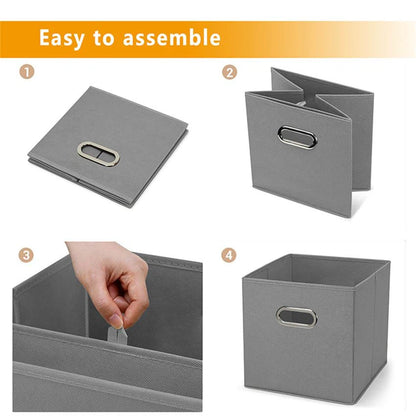 Easy to assemble

1

2

3

4