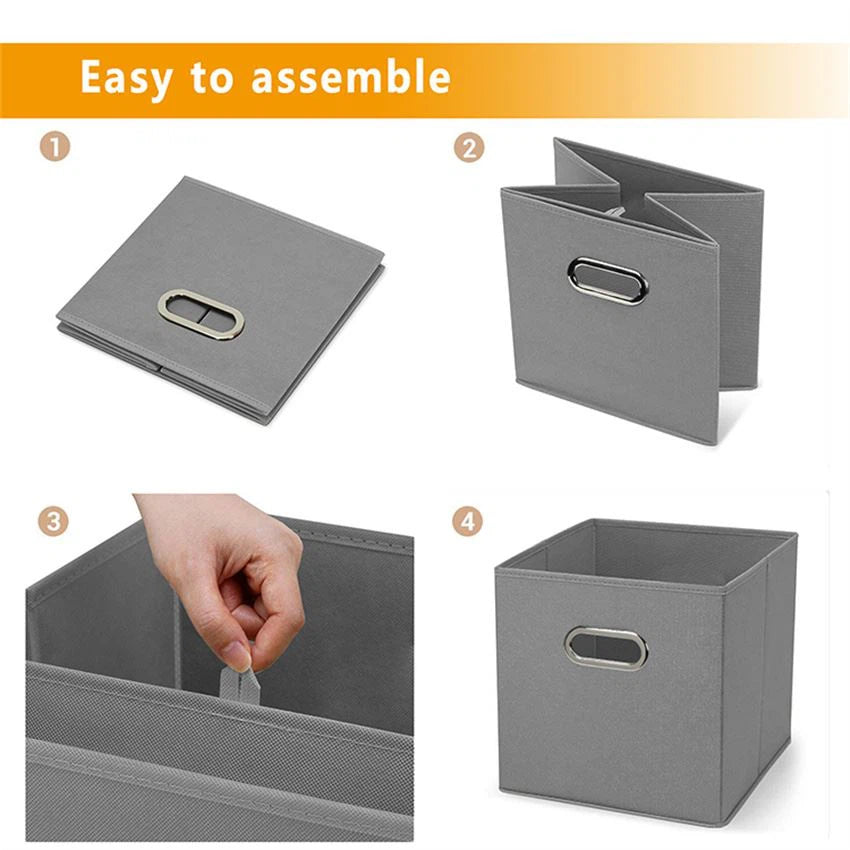 Easy to assemble

1

2

3

4