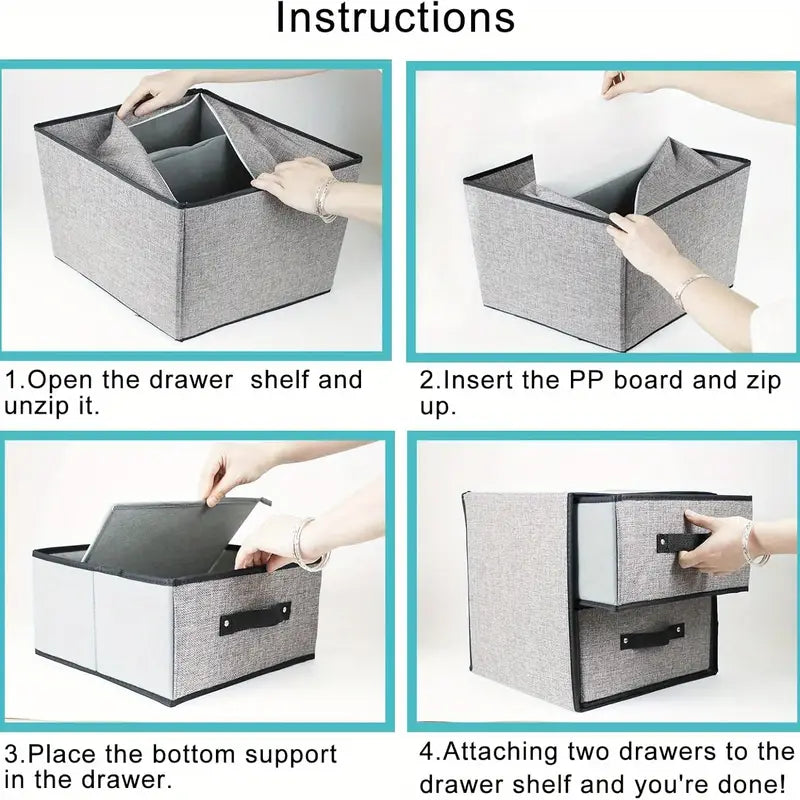 Instructions

1.Open the drawer shelf and unzip it.

2.Insert the PP board and zip up.

3.Place the bottom support in the drawer.

4.Attaching two drawers to the drawer shelf and you're done!