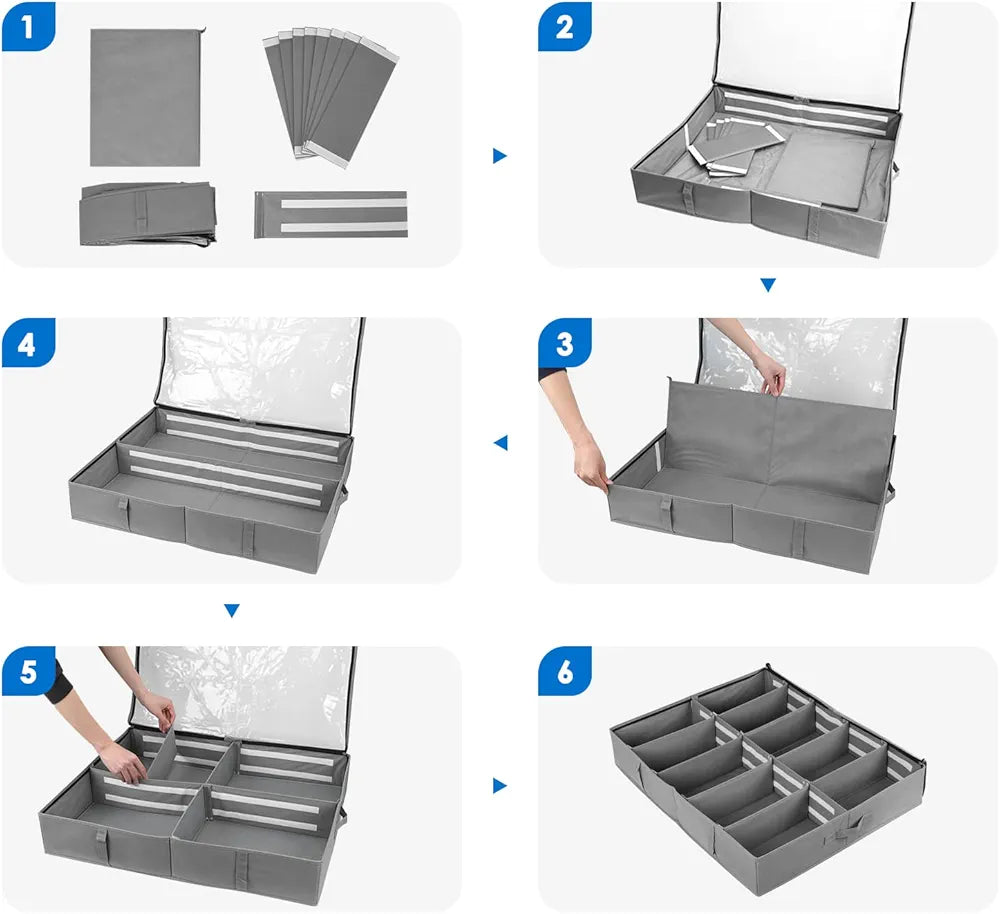 1

2

4

3

5

6